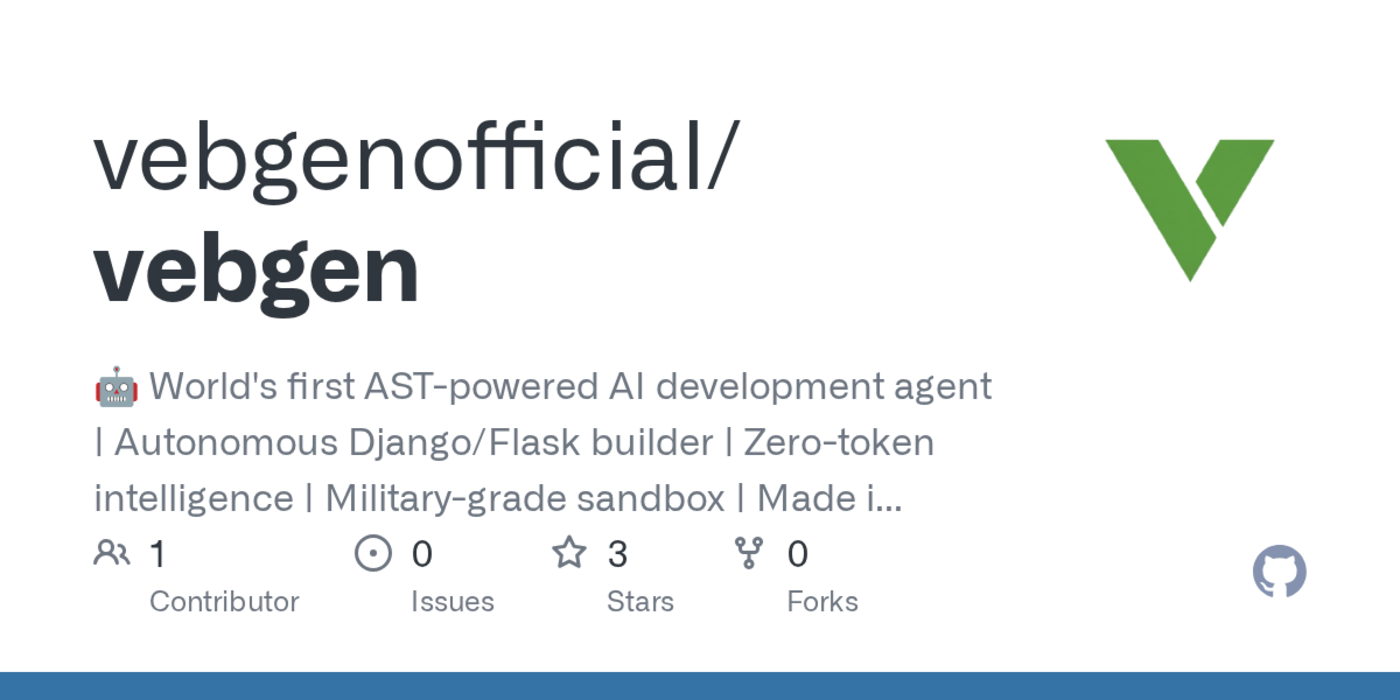 vebgenofficial/
vebgen

🤖 World's first AST-powered AI development agent | Autonomous Django/Flask builder | Zero-token intelligence | Military-grade sandbox | Made i...

1
Contributor

0
Issues

3
Stars

0
Forks