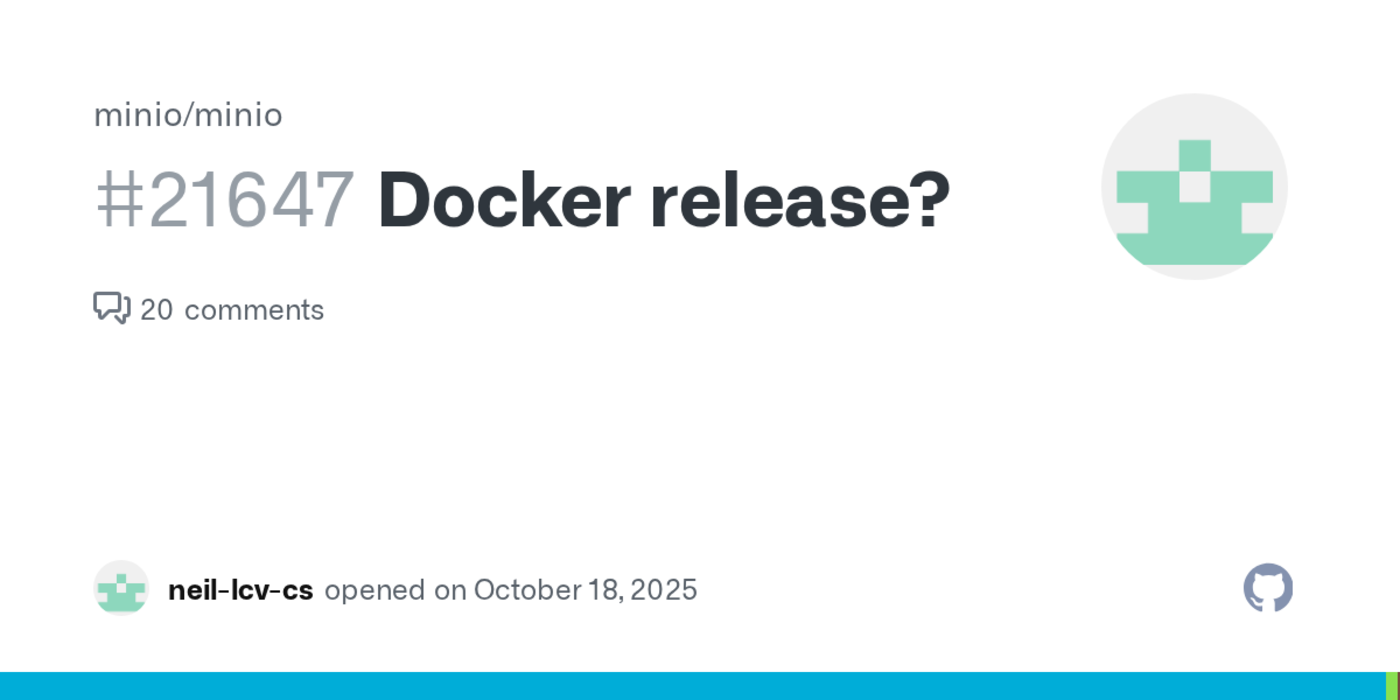 minio/minio

#21647 Docker release?

20 comments

neil-lcv-cs opened on October 18, 2025