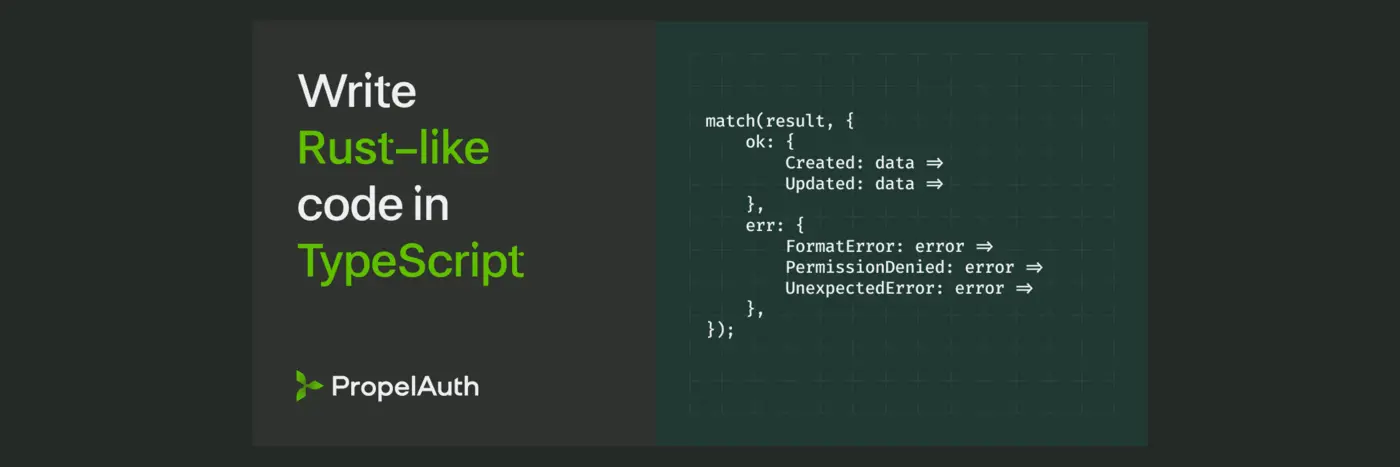 Write
Rust-like
code in
TypeScript

PropelAuth

match(result, {
    ok: {
        Created: data ⇒
        Updated: data ⇒
    },
    err: {
        FormatError: error ⇒
        PermissionDenied: error ⇒
        UnexpectedError: error ⇒
    },
});