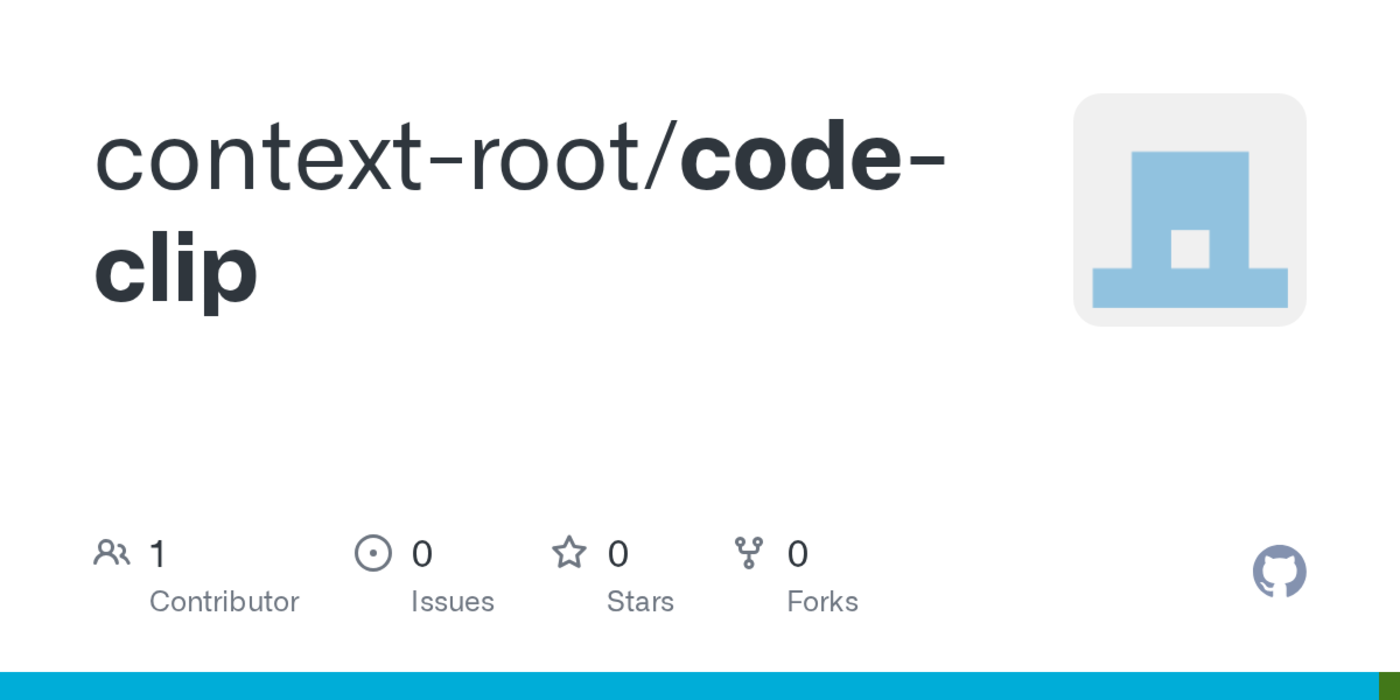 context-root/code-clip

1
Contributor

0
Issues

0
Stars

0
Forks