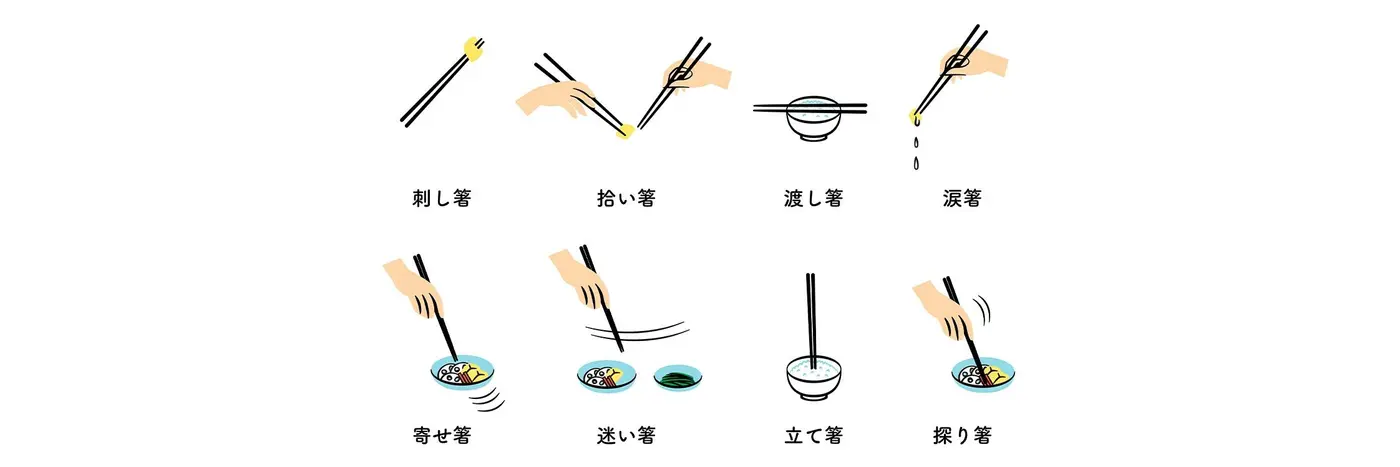 刺し箸　拾い箸　渡し箸　涙箸

寄せ箸　迷い箸　立て箸　探り箸