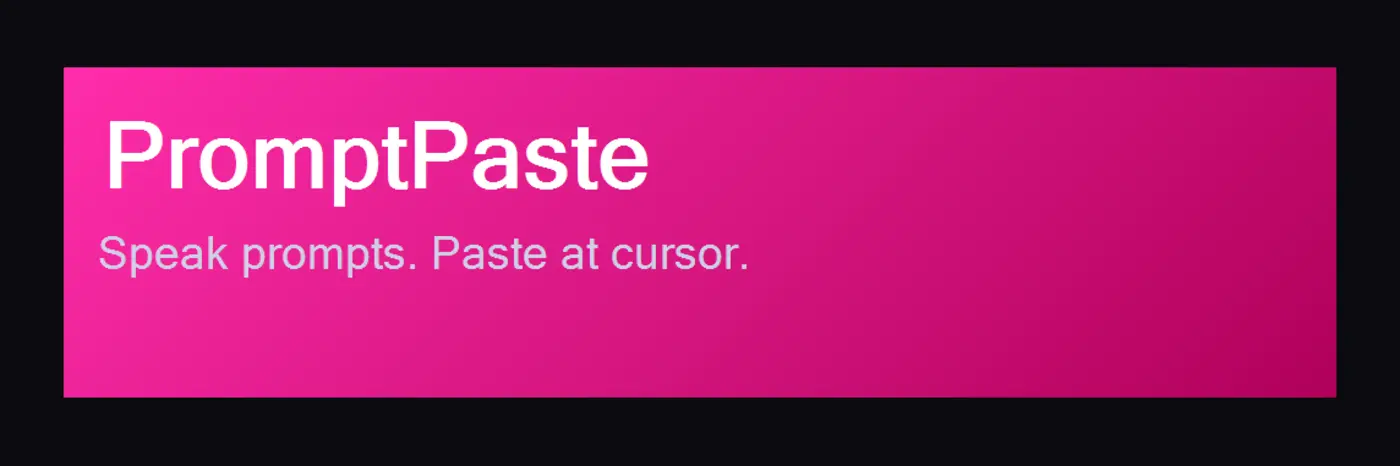 PromptPaste

Speak prompts. Paste at cursor.