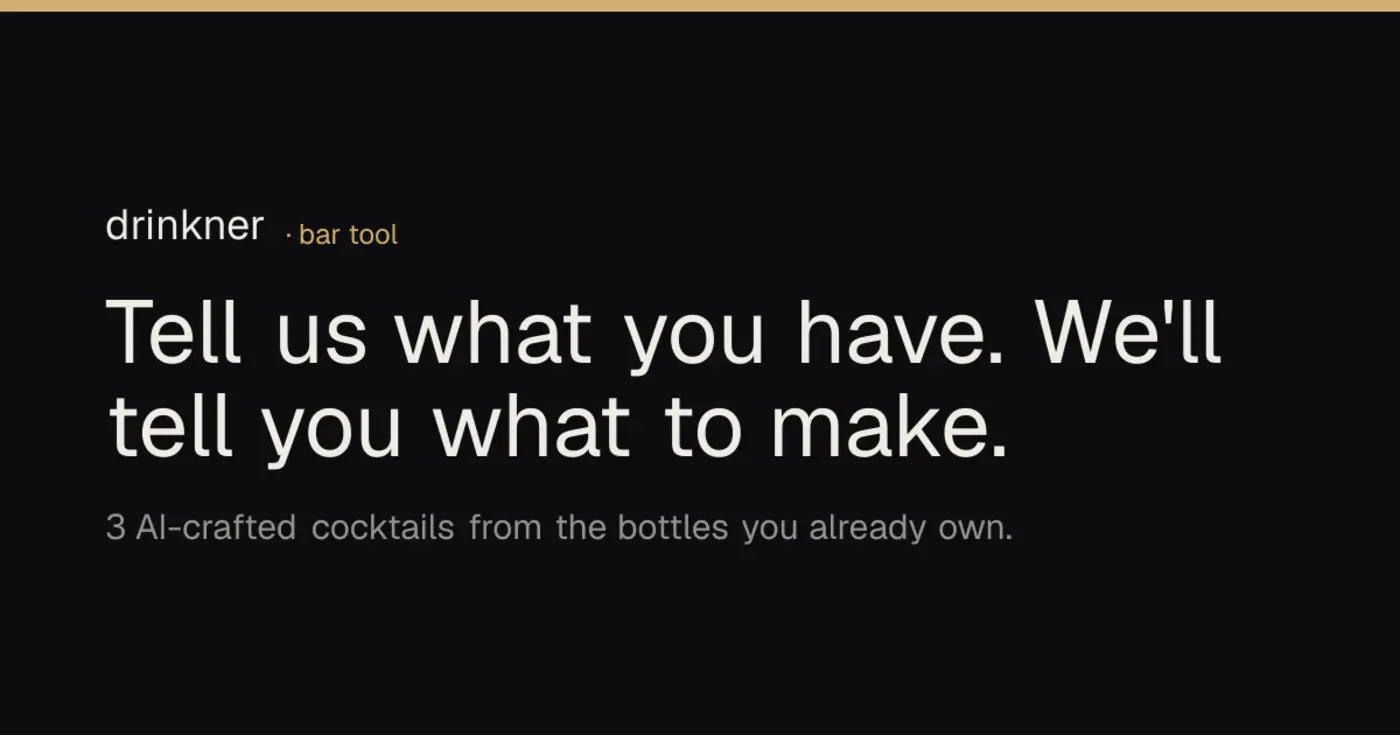 drinkner · bar tool

Tell us what you have. We'll tell you what to make.

3 AI-crafted cocktails from the bottles you already own.