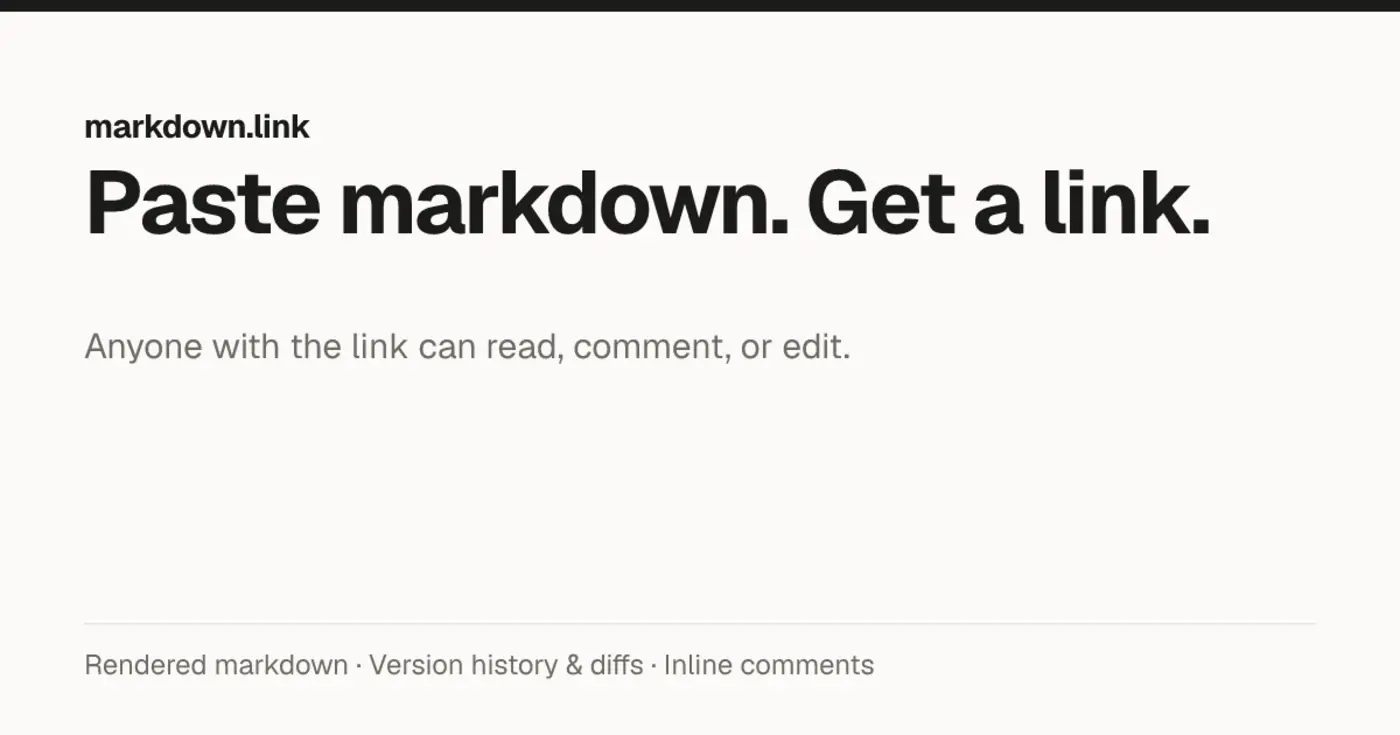 markdown.link

Paste markdown. Get a link.

Anyone with the link can read, comment, or edit.

Rendered markdown · Version history & diffs · Inline comments