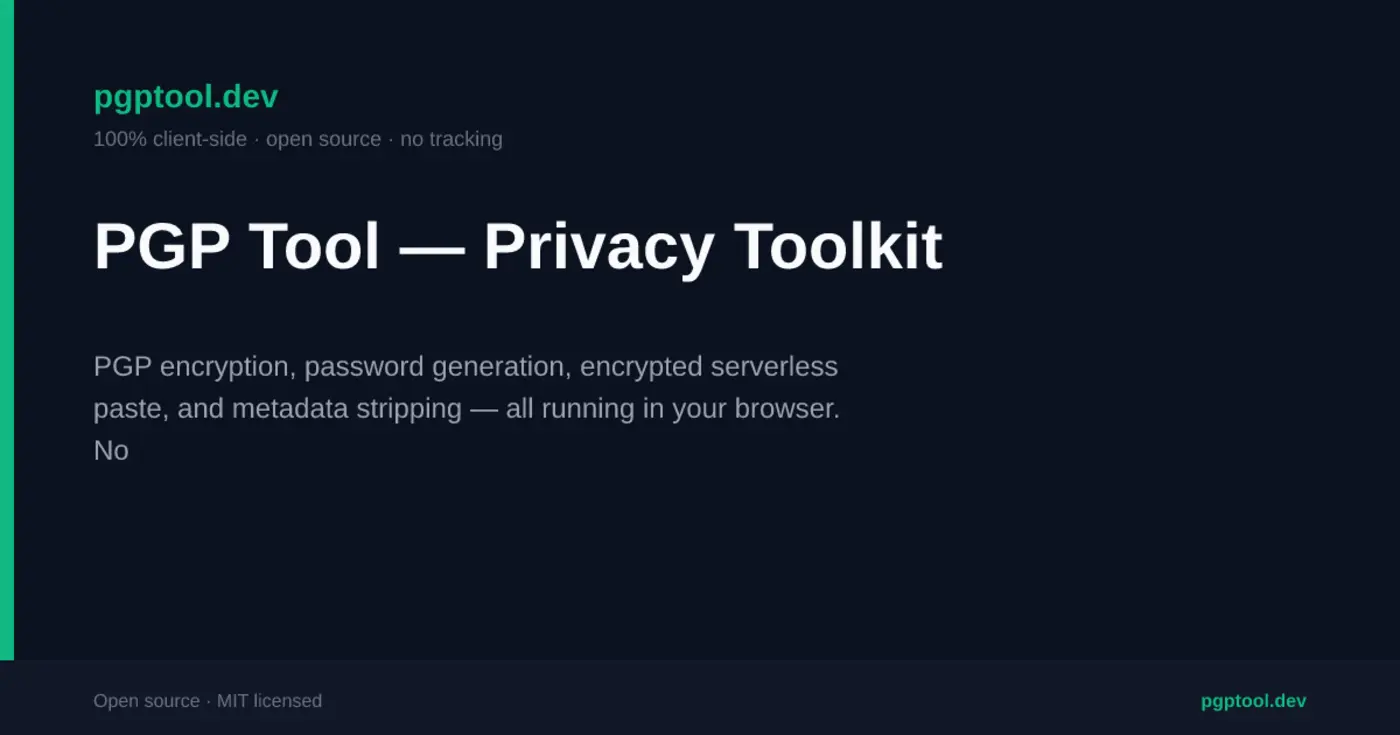 pgptool.dev

100% client-side · open source · no tracking

PGP Tool — Privacy Toolkit

PGP encryption, password generation, encrypted serverless paste, and metadata stripping — all running in your browser. No

Open source · MIT licensed

pgptool.dev